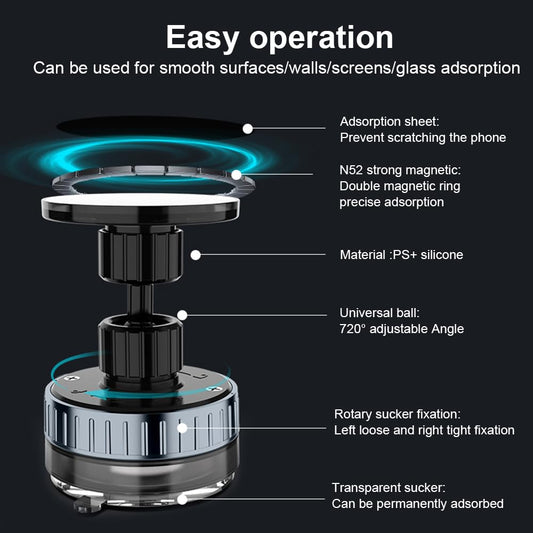 Easy operation

Can be used for smooth surfaces/walls/screens/glass adsorption

Adsorption sheet:
Prevent scratching the phone

N52 strong magnetic:
Double magnetic ring
precise adsorption

Material :PS+ silicone

Universal ball:
720° adjustable Angle

Rotary sucker fixation:
Left loose and right tight fixation

Transparent sucker:
Can be permanently adsorbed