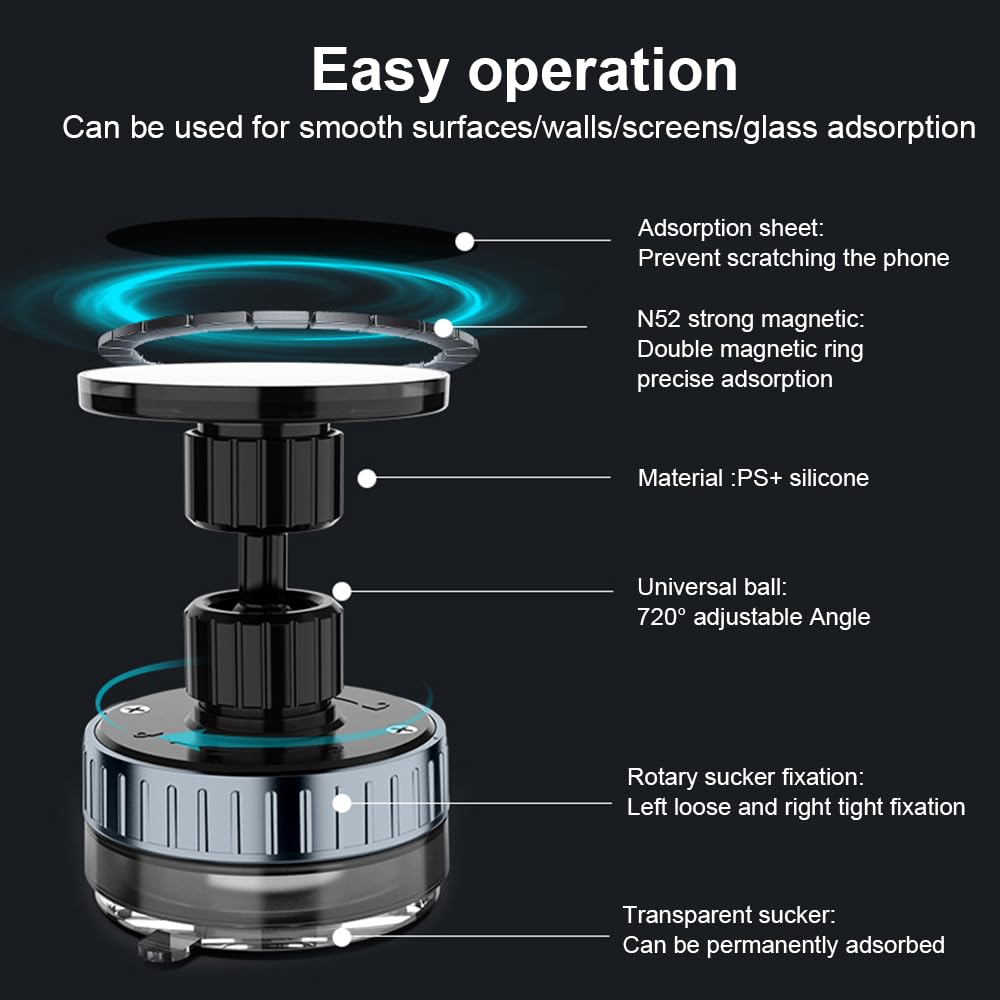 Easy operation

Can be used for smooth surfaces/walls/screens/glass adsorption

Adsorption sheet:
Prevent scratching the phone

N52 strong magnetic:
Double magnetic ring
precise adsorption

Material :PS+ silicone

Universal ball:
720° adjustable Angle

Rotary sucker fixation:
Left loose and right tight fixation

Transparent sucker:
Can be permanently adsorbed